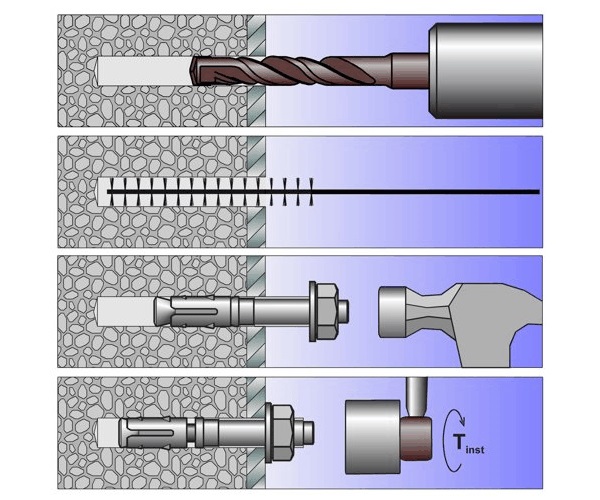 $T_{inst}$